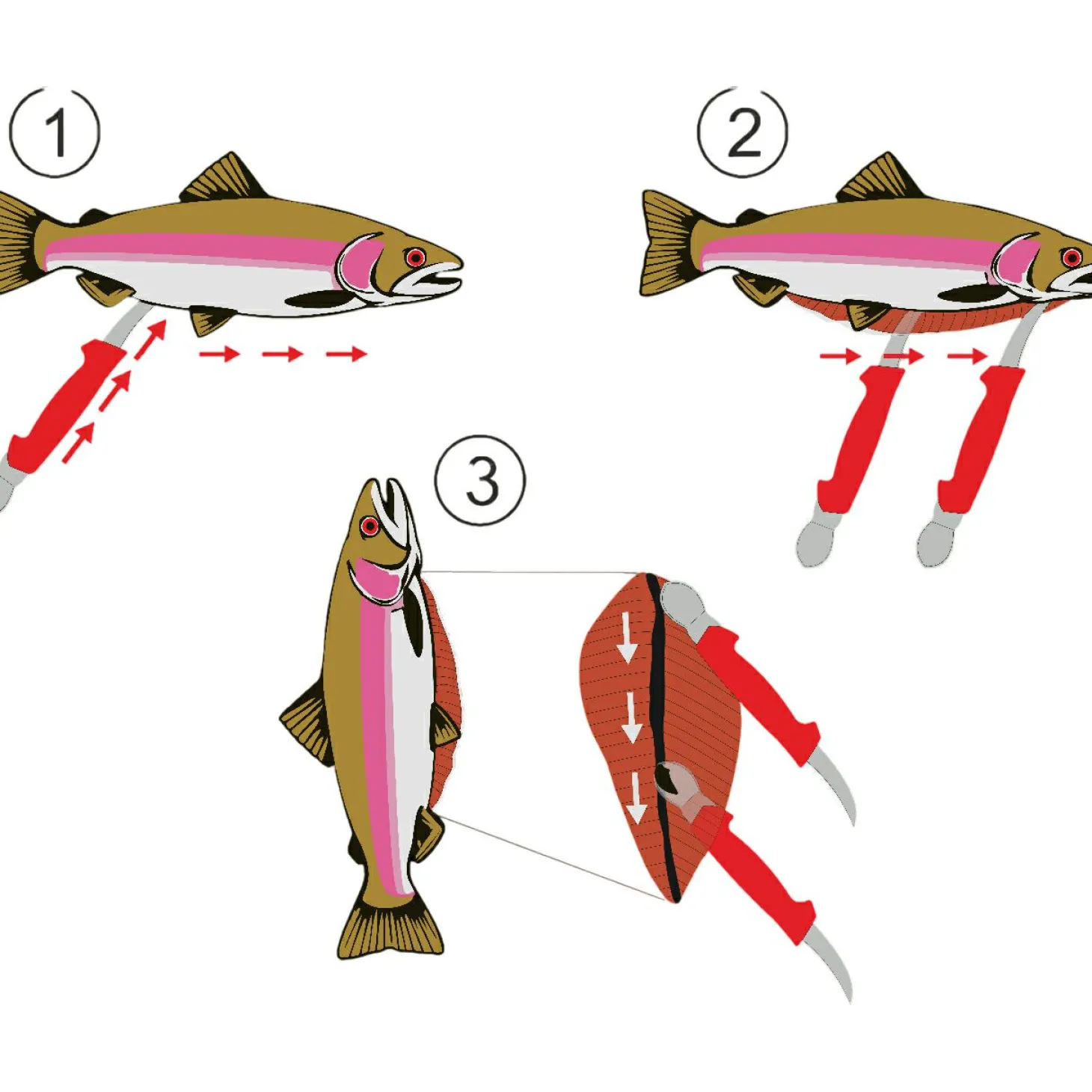 1

2

3